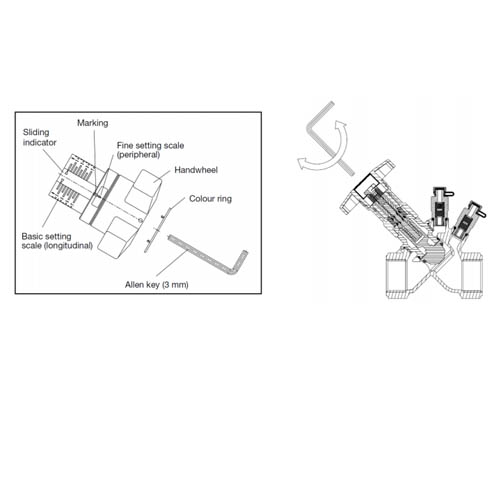 Marking

Sliding indicator

Fine setting scale (peripheral)

Handwheel

Colour ring

Basic setting scale (longitudinal)

Allen key (3 mm)