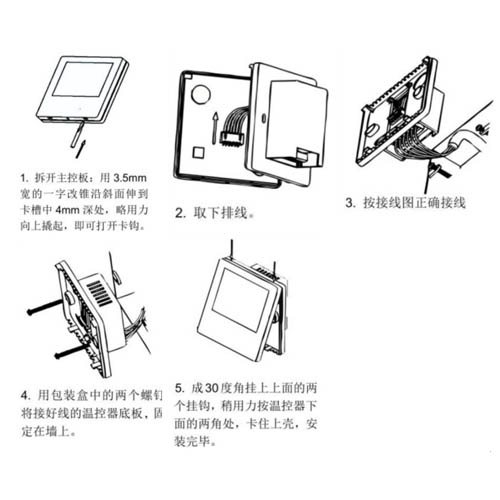 1. 拆开主控板：用 3.5mm 宽的一字改锥沿斜面伸到卡槽中 4mm 深处，略用力向上撬起，即可打开卡钩。

2. 取下排线。

3. 按接线图正确接线

4. 用包装盒中的两个螺钉将接好线的温控器底板，固定在墙上。

5. 成30度角挂上上面的两个挂钩，稍用力按温控器下面的两角处，卡住上壳，安装完毕。